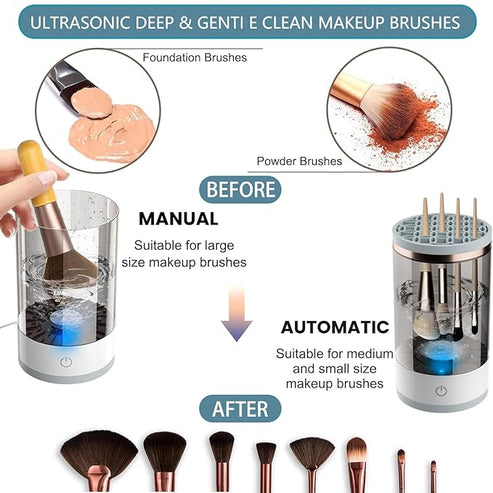 ULTRASONIC DEEP & GENTI E CLEAN MAKEUP BRUSHES

Foundation Brushes

Powder Brushes

BEFORE

MANUAL

Suitable for large size makeup brushes

AUTOMATIC

Suitable for medium and small size makeup brushes

AFTER